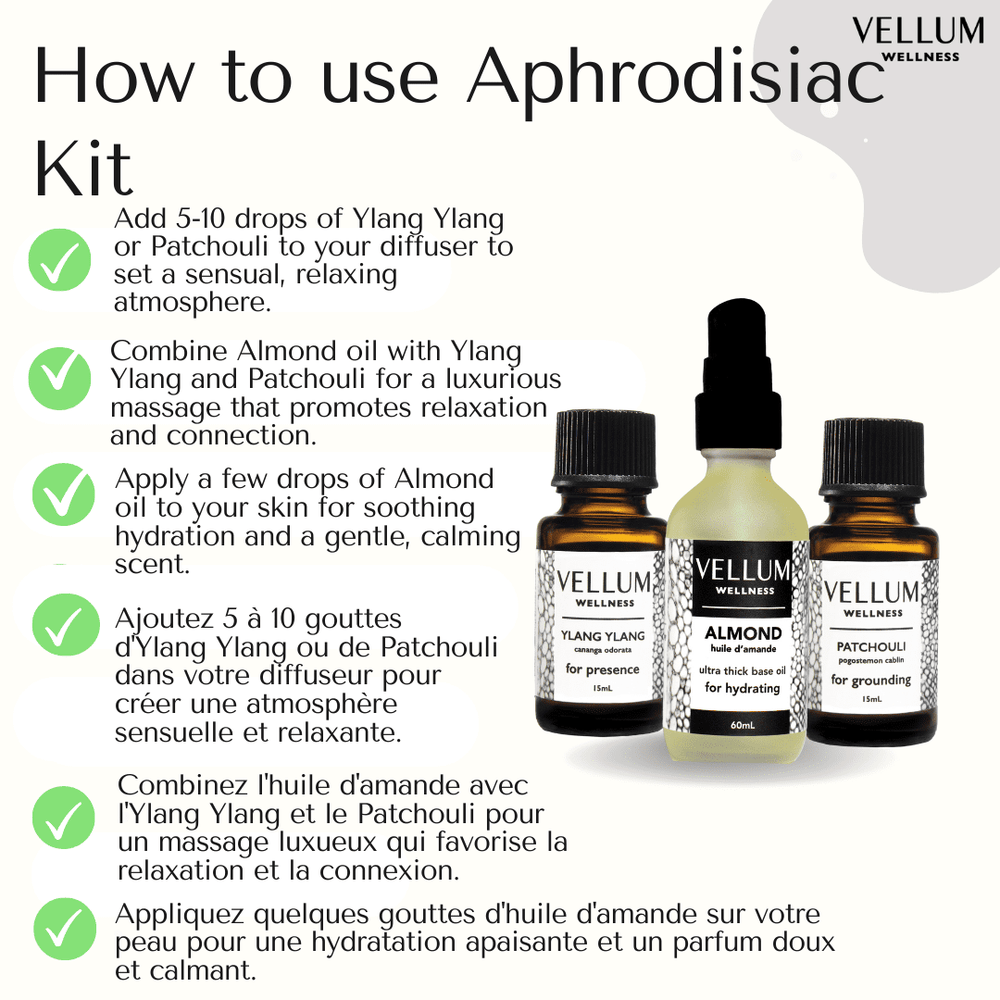 VELLUM
WELLNESS

How to use Aphrodisiac Kit

Add 5-10 drops of Ylang Ylang or Patchouli to your diffuser to set a sensual, relaxing atmosphere.

Combine Almond oil with Ylang Ylang and Patchouli for a luxurious massage that promotes relaxation and connection.

Apply a few drops of Almond oil to your skin for soothing hydration and a gentle, calming scent.

Ajoutez 5 à 10 gouttes d'Ylang Ylang ou de Patchouli dans votre diffuseur pour créer une atmosphère sensuelle et relaxante.

Combinez l'huile d'amande avec l'Ylang Ylang et le Patchouli pour un massage luxueux qui favorise la relaxation et la connexion.

Appliquez quelques gouttes d'huile d'amande sur votre peau pour une hydratation apaisante et un parfum doux et calmant.

VELLUM
WELLNESS
YLANG YLANG
cananga odorata
for presence
15mL

VELLUM
WELLNESS
ALMOND
huile d'amande
ultra thick base oil
for hydrating
60mL

VELLUM
WELLNESS
PATCHOULI
pogostemon cablin
for grounding
15mL