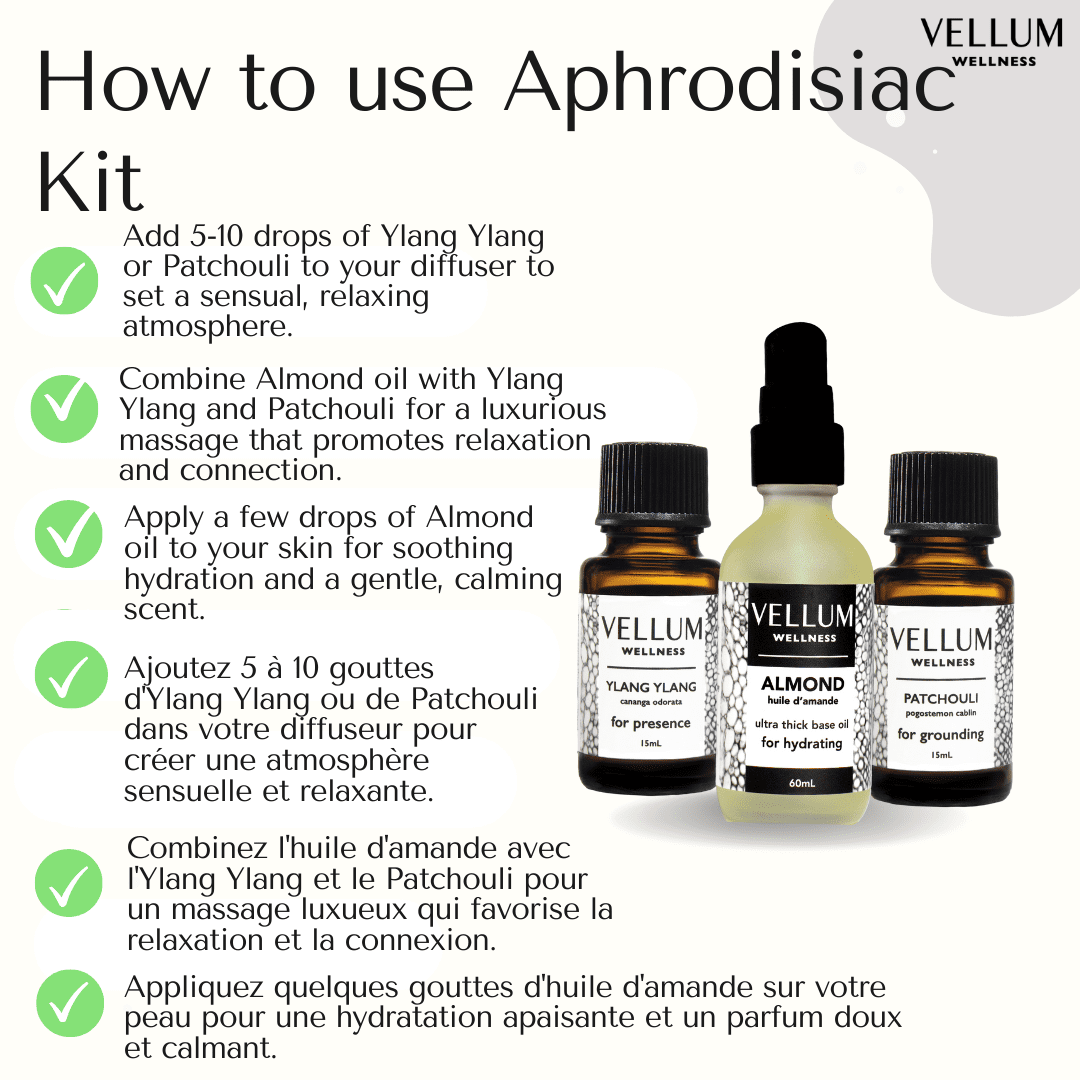 VELLUM
WELLNESS

How to use Aphrodisiac Kit

Add 5-10 drops of Ylang Ylang or Patchouli to your diffuser to set a sensual, relaxing atmosphere.

Combine Almond oil with Ylang Ylang and Patchouli for a luxurious massage that promotes relaxation and connection.

Apply a few drops of Almond oil to your skin for soothing hydration and a gentle, calming scent.

Ajoutez 5 à 10 gouttes d'Ylang Ylang ou de Patchouli dans votre diffuseur pour créer une atmosphère sensuelle et relaxante.

Combinez l'huile d'amande avec l'Ylang Ylang et le Patchouli pour un massage luxueux qui favorise la relaxation et la connexion.

Appliquez quelques gouttes d'huile d'amande sur votre peau pour une hydratation apaisante et un parfum doux et calmant.

VELLUM
WELLNESS
YLANG YLANG
cananga odorata
for presence
15mL

VELLUM
WELLNESS
ALMOND
huile d'amande
ultra thick base oil
for hydrating
60mL

VELLUM
WELLNESS
PATCHOULI
pogostemon cablin
for grounding
15mL