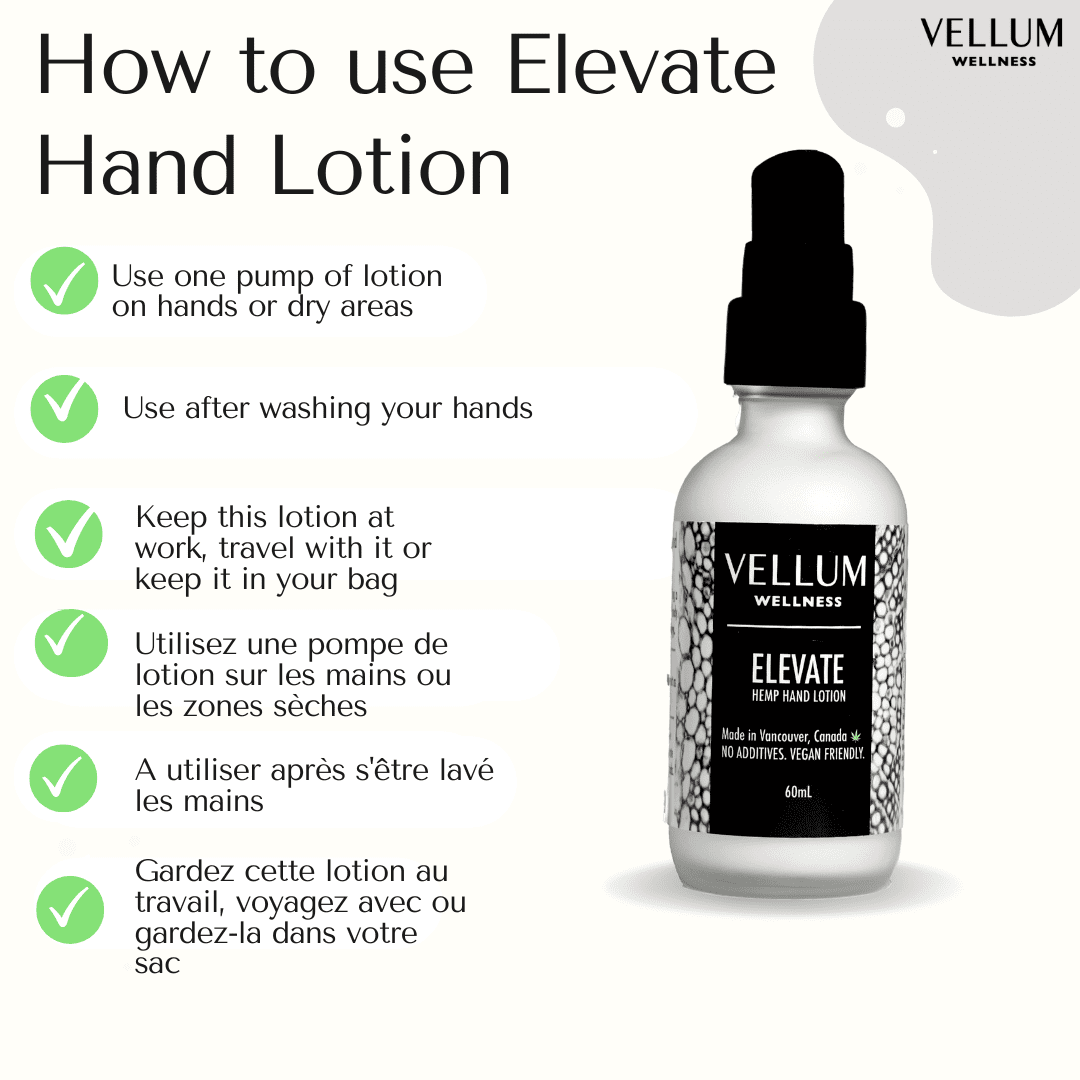 How to use Elevate Hand Lotion

VELLUM
WELLNESS

Use one pump of lotion on hands or dry areas

Use after washing your hands

Keep this lotion at work, travel with it or keep it in your bag

Utilisez une pompe de lotion sur les mains ou les zones sèches

A utiliser après s'être lavé les mains

Gardez cette lotion au travail, voyagez avec ou gardez-la dans votre sac

VELLUM
WELLNESS

ELEVATE
HEMP HAND LOTION

Made in Vancouver, Canada
NO ADDITIVES. VEGAN FRIENDLY.

60mL